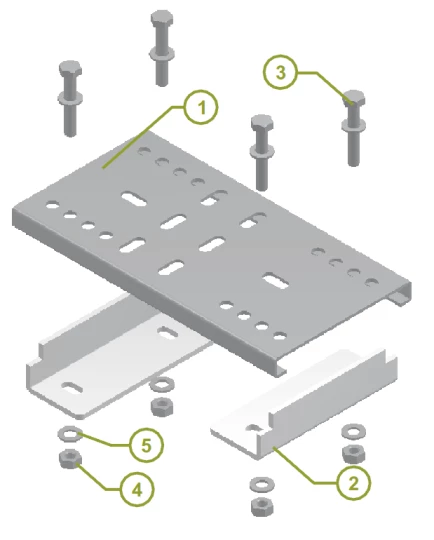 3
1
5
4
2